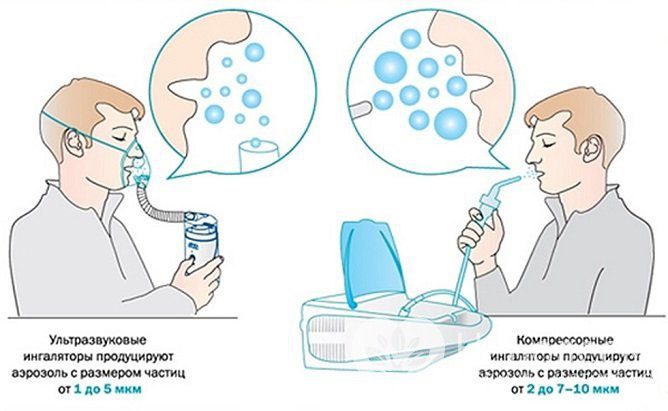 Ультразвуковые ингаляторы продуцируют аэрозоль с размером частиц от 1 до 5 мкм

Компрессорные ингаляторы продуцируют аэрозоль с размером частиц от 2 до 7–10 мкм